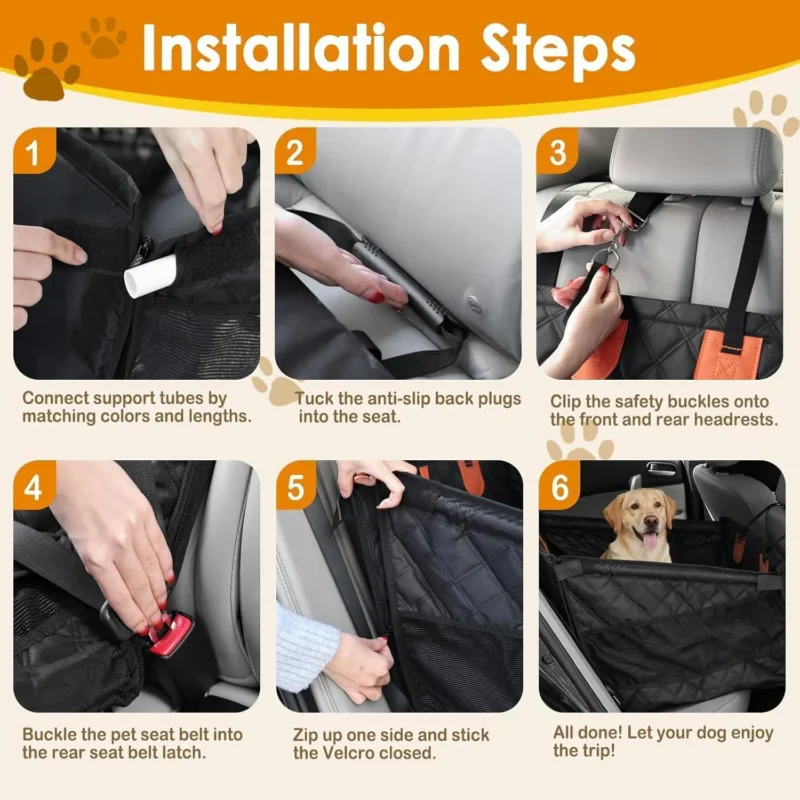 Installation Steps

1

Connect support tubes by matching colors and lengths.

2

Tuck the anti-slip back plugs into the seat.

3

Clip the safety buckles onto the front and rear headrests.

4

Buckle the pet seat belt into the rear seat belt latch.

5

Zip up one side and stick the Velcro closed.

6

All done! Let your dog enjoy the trip!